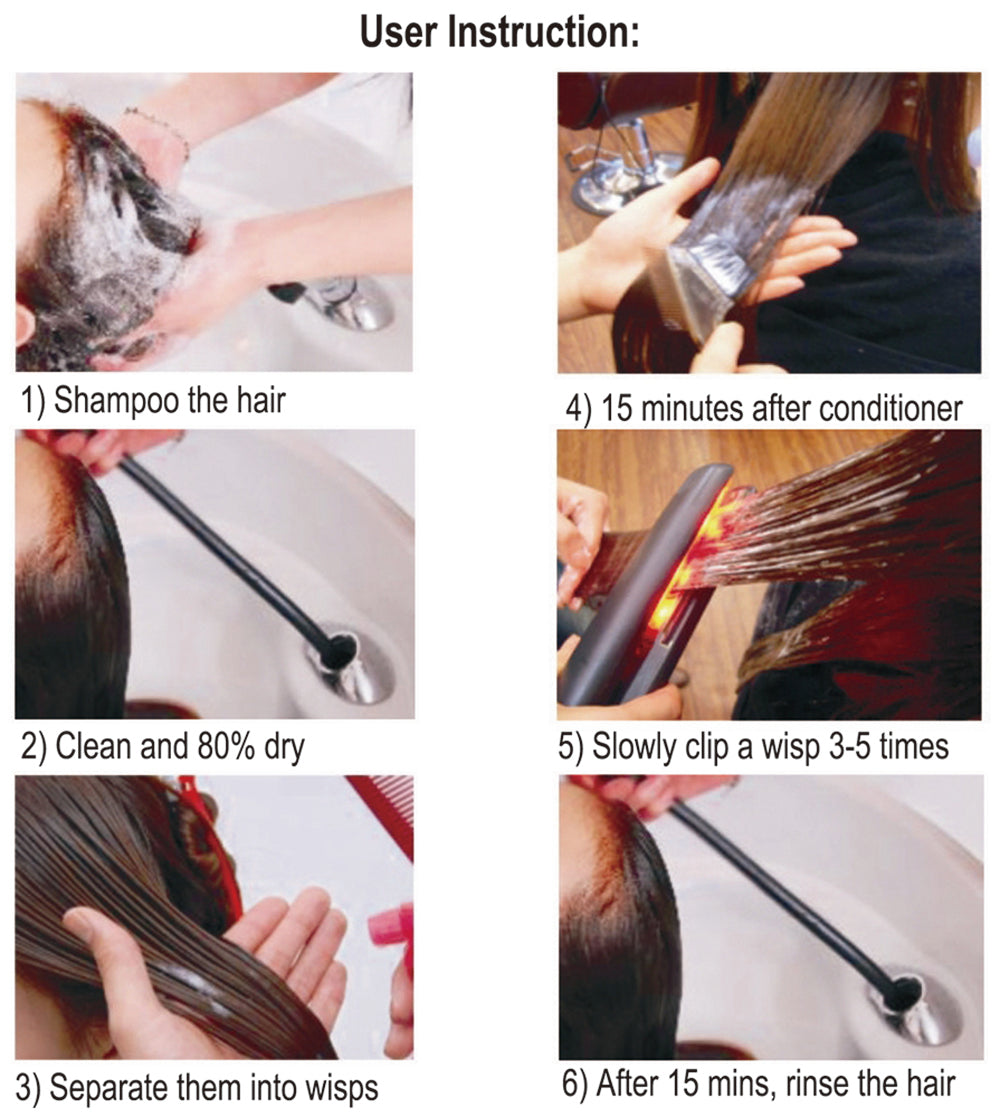 User Instruction:

1) Shampoo the hair

2) Clean and 80% dry

3) Separate them into wisps

4) 15 minutes after conditioner

5) Slowly clip a wisp 3-5 times

6) After 15 mins, rinse the hair